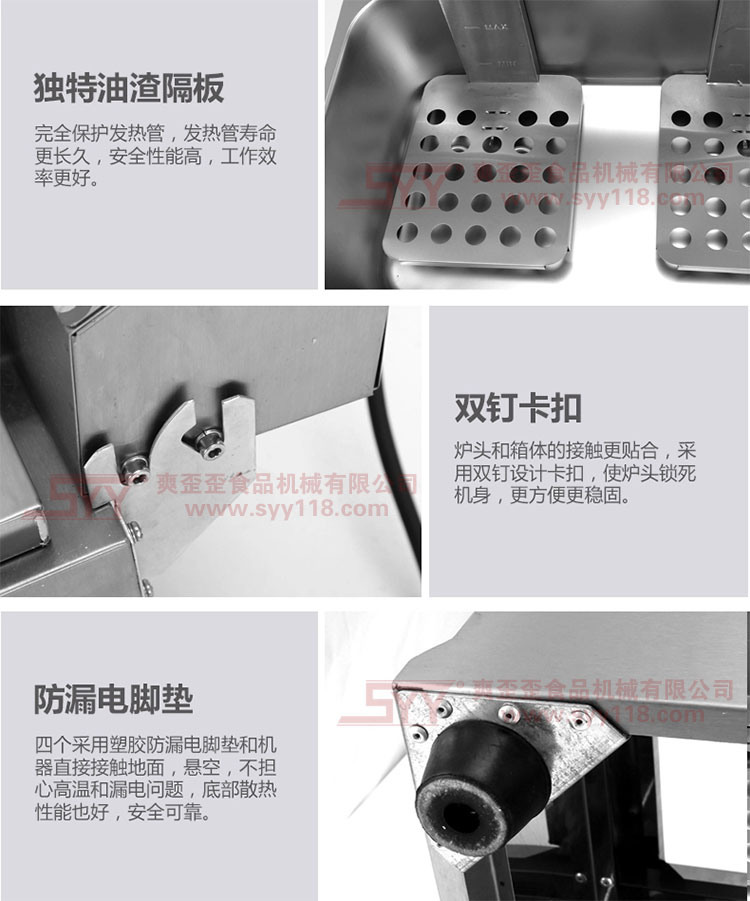 独特油渣隔板

完全保护发热管，发热管寿命更长久，安全性能高，工作效率更好。

MAX

MIN

SYY 爽歪歪食品机械有限公司
www.syy118.com

SYY 爽歪歪食品机械有限公司
www.syy118.com

双钉卡扣

炉头和箱体的接触更贴合，采用双钉设计卡扣，使炉头锁死机身，更方便更稳固。

防漏电脚垫

四个采用塑胶防漏电脚垫和机器直接接触地面，悬空，不担心高温和漏电问题，底部散热性能也好，安全可靠。

SYY 爽歪歪食品机械有限公司
www.syy118.com